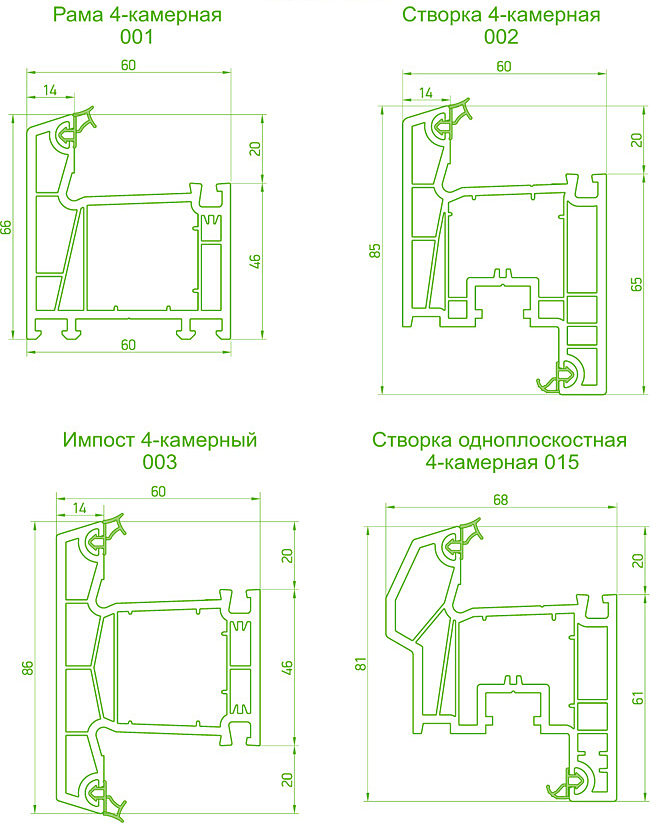 Рама 4-камерная
001

60
14
66
20
46
60

Створка 4-камерная
002

60
14
85
20
65

Импост 4-камерный
003

60
14
86
20
46
20

Створка одноплоскостная
4-камерная 015

68
81
20
61